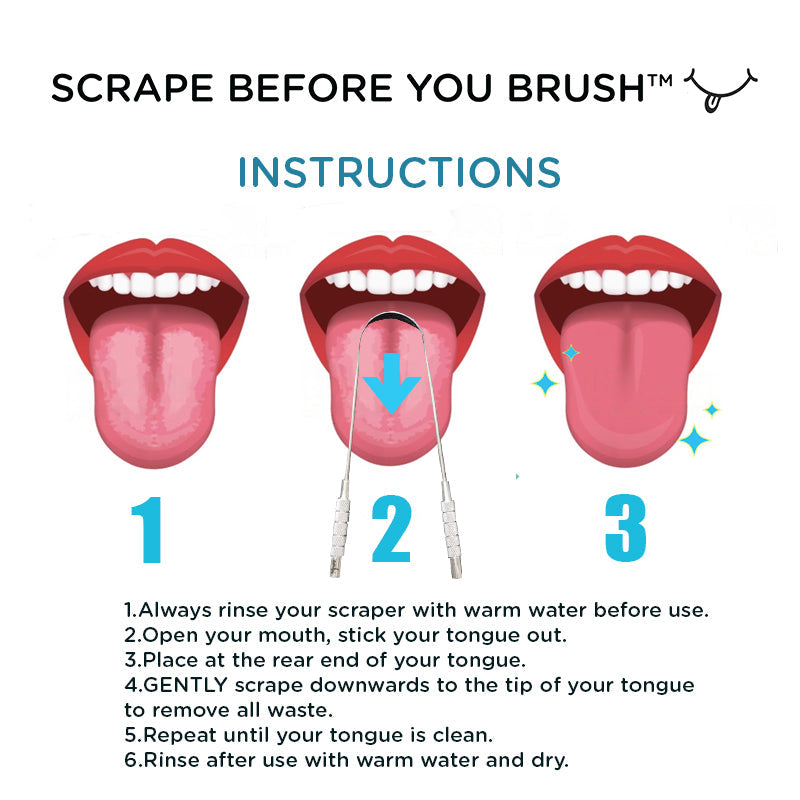 SCRAPE BEFORE YOU BRUSH™

INSTRUCTIONS

1

2

3

1.Always rinse your scraper with warm water before use.
2.Open your mouth, stick your tongue out.
3.Place at the rear end of your tongue.
4.GENTLY scrape downwards to the tip of your tongue to remove all waste.
5.Repeat until your tongue is clean.
6.Rinse after use with warm water and dry.